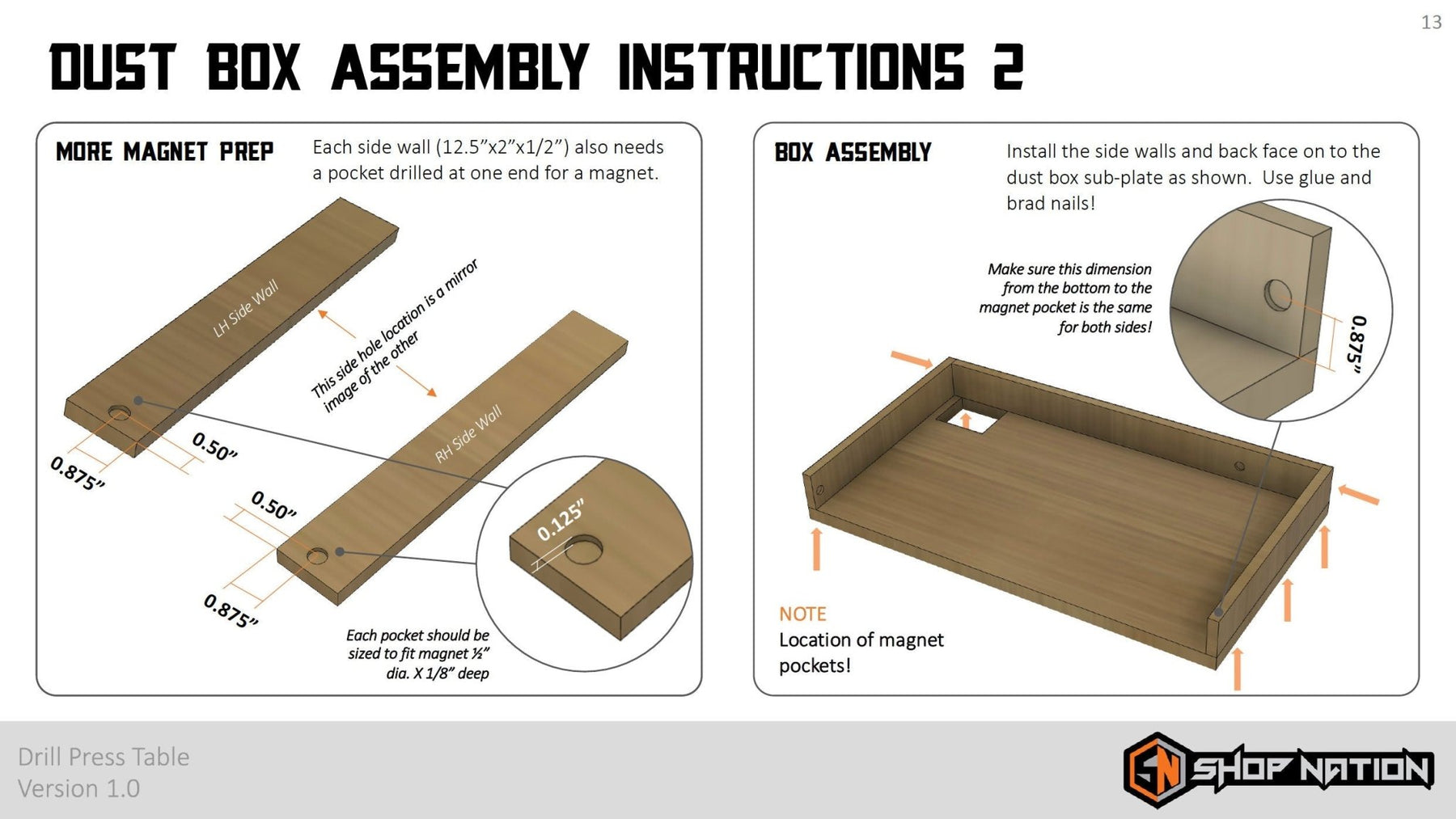 13

DUST BOX ASSEMBLY INSTRUCTIONS 2

MORE MAGNET PREP

Each side wall (12.5”x2”x1/2”) also needs a pocket drilled at one end for a magnet.

LH Side Wall

This side hole location is a mirror image of the other

RH Side Wall

0.50”

0.875”

0.50”

0.875”

0.125”

Each pocket should be sized to fit magnet ½” dia. X 1/8” deep

BOX ASSEMBLY

Install the side walls and back face on to the dust box sub-plate as shown. Use glue and brad nails!

Make sure this dimension from the bottom to the magnet pocket is the same for both sides!

0.875”

NOTE
Location of magnet pockets!

Drill Press Table
Version 1.0

SN SHOP NATION